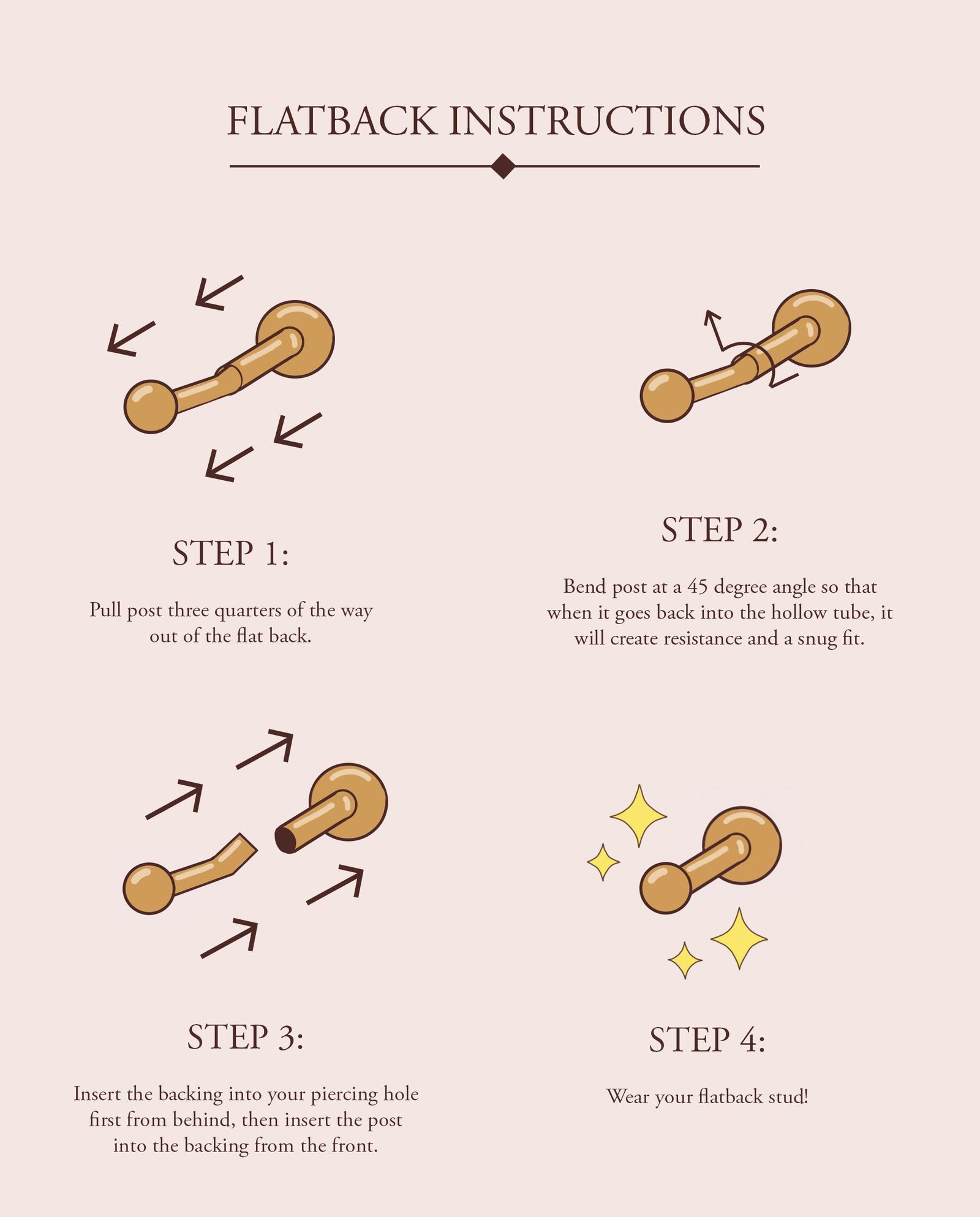 FLATBACK INSTRUCTIONS

STEP 1:

Pull post three quarters of the way out of the flat back.

STEP 2:

Bend post at a 45 degree angle so that when it goes back into the hollow tube, it will create resistance and a snug fit.

STEP 3:

Insert the backing into your piercing hole first from behind, then insert the post into the backing from the front.

STEP 4:

Wear your flatback stud!